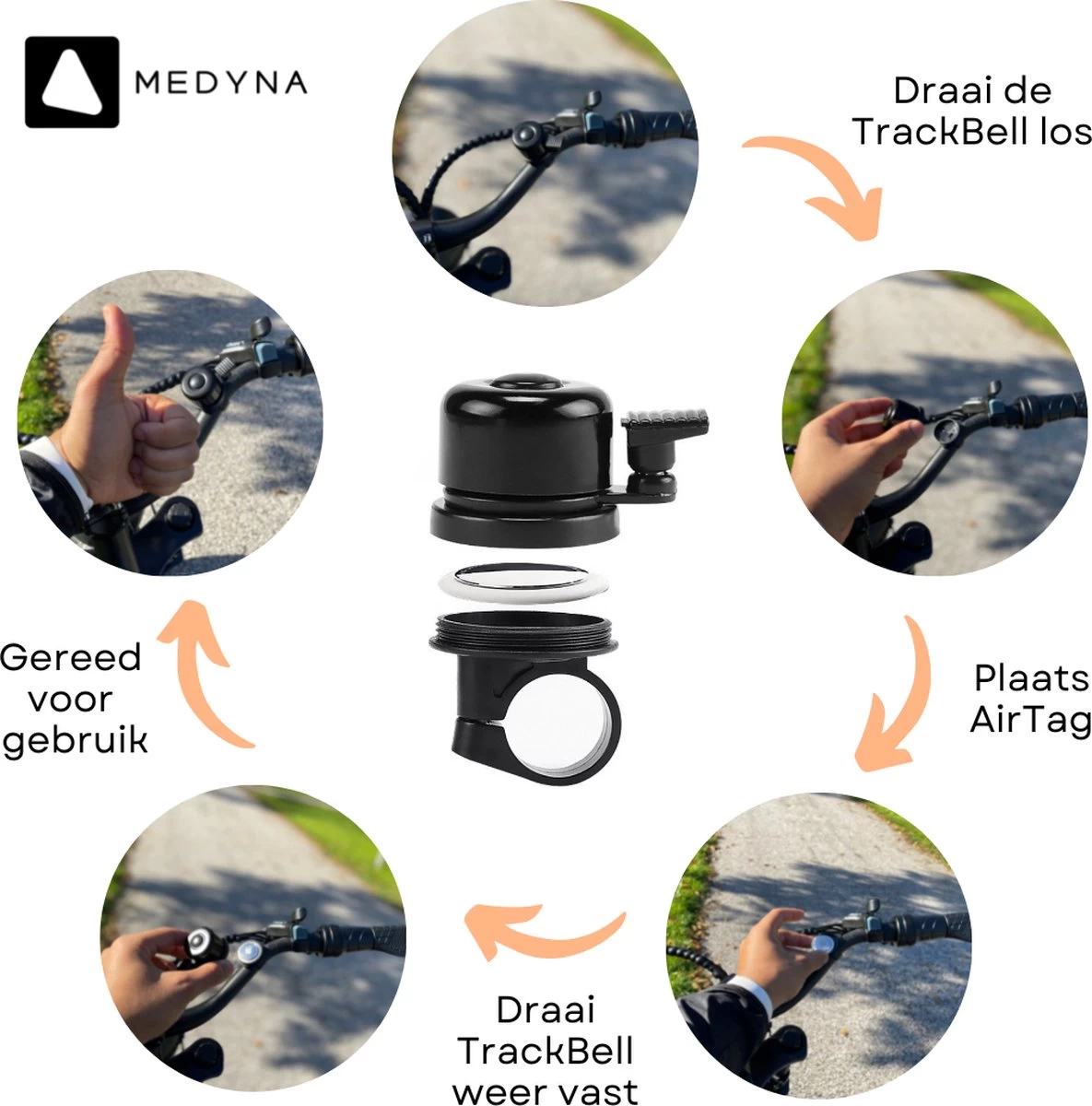 MEDYNA

Draai de TrackBell los

Plaats AirTag

Draai TrackBell weer vast

Gereed voor gebruik