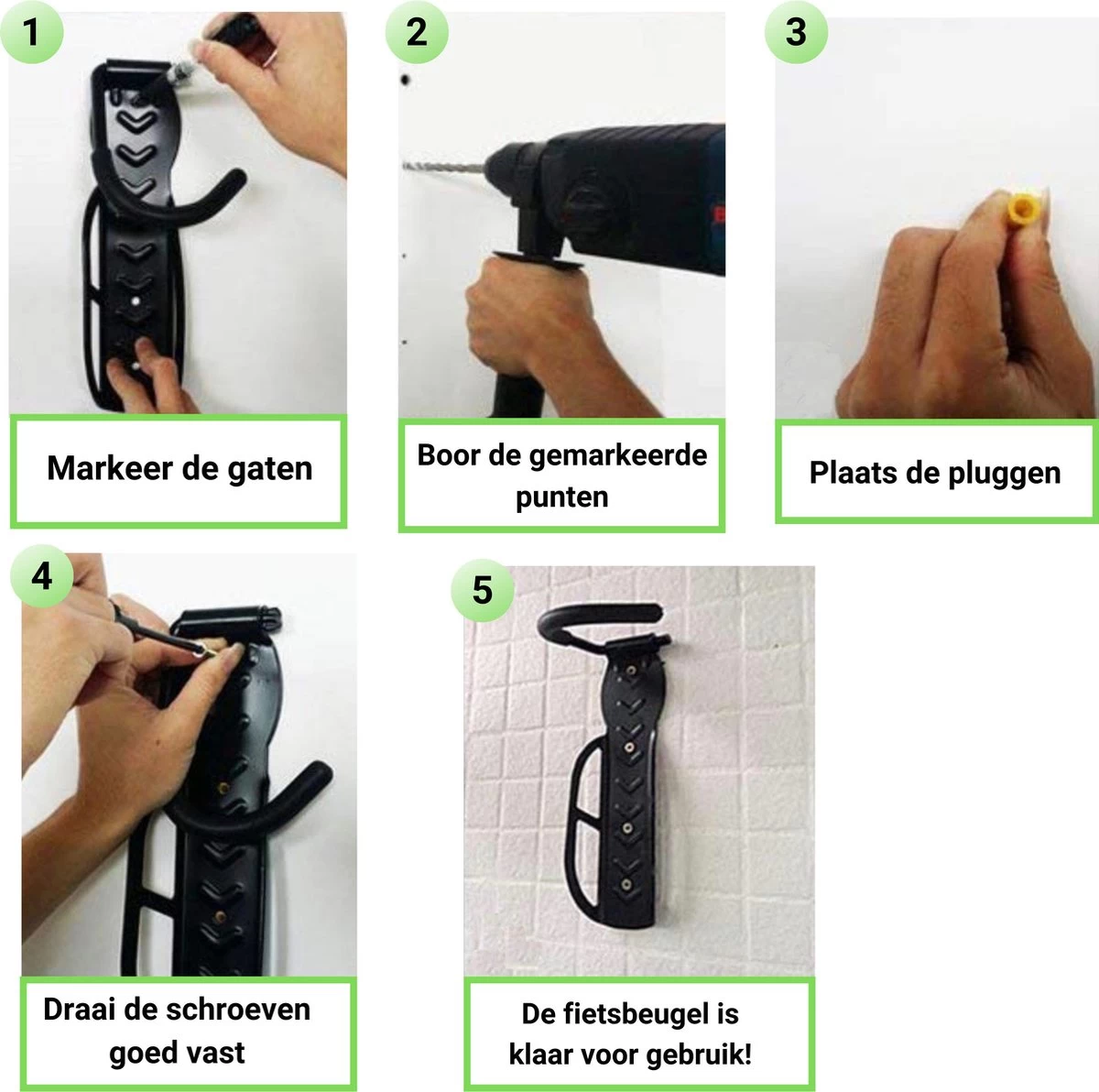 1

Markeer de gaten

2

Boor de gemarkeerde punten

3

Plaats de pluggen

4

Draai de schroeven goed vast

5

De fietsbeugel is klaar voor gebruik!