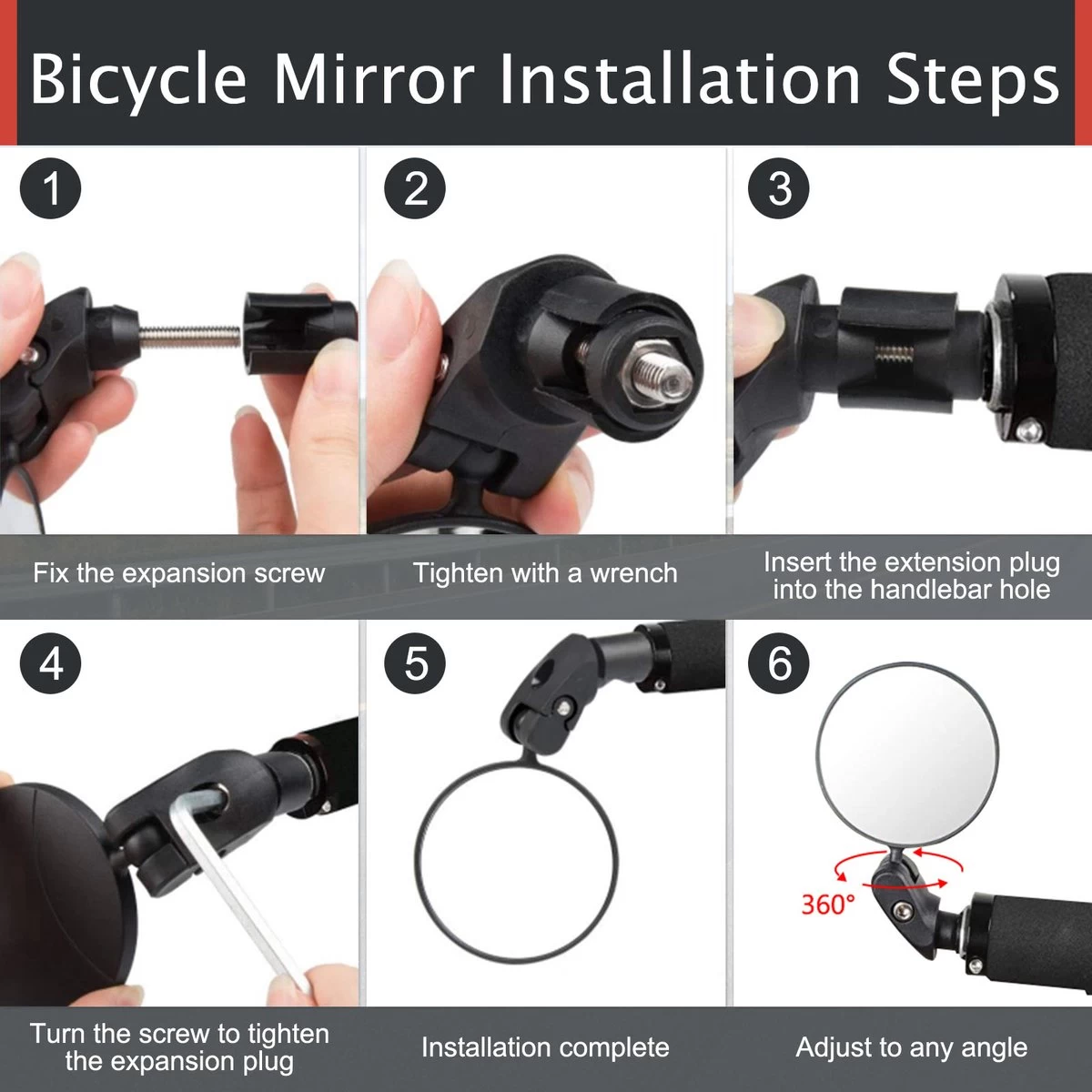 Bicycle Mirror Installation Steps

1

Fix the expansion screw

2

Tighten with a wrench

3

Insert the extension plug into the handlebar hole

4

Turn the screw to tighten the expansion plug

5

Installation complete

6

360°

Adjust to any angle