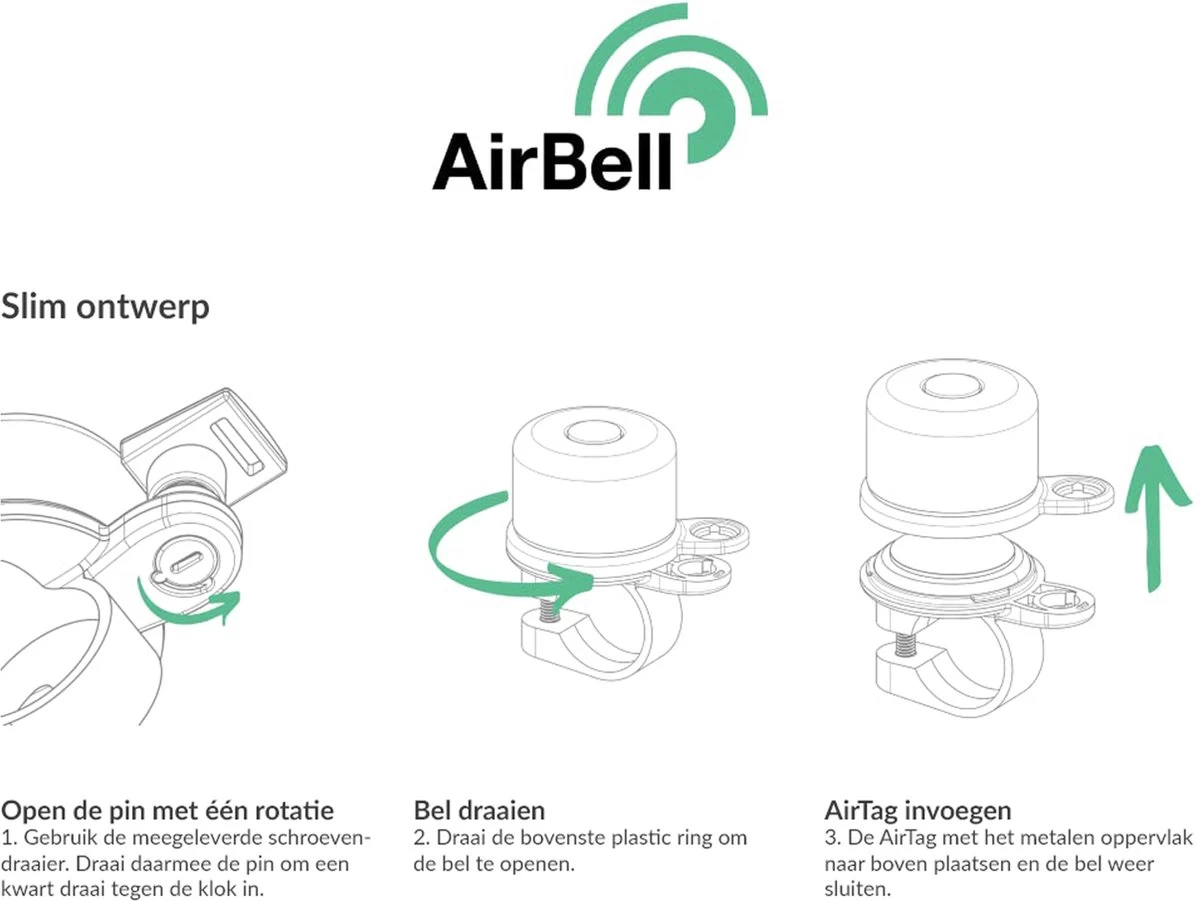 AirBell

Slim ontwerp

Open de pin met één rotatie
1. Gebruik de meegeleverde schroevendraaier. Draai daarmee de pin om een kwart draai tegen de klok in.

Bel draaien
2. Draai de bovenste plastic ring om de bel te openen.

AirTag invoegen
3. De AirTag met het metalen oppervlak naar boven plaatsen en de bel weer sluiten.